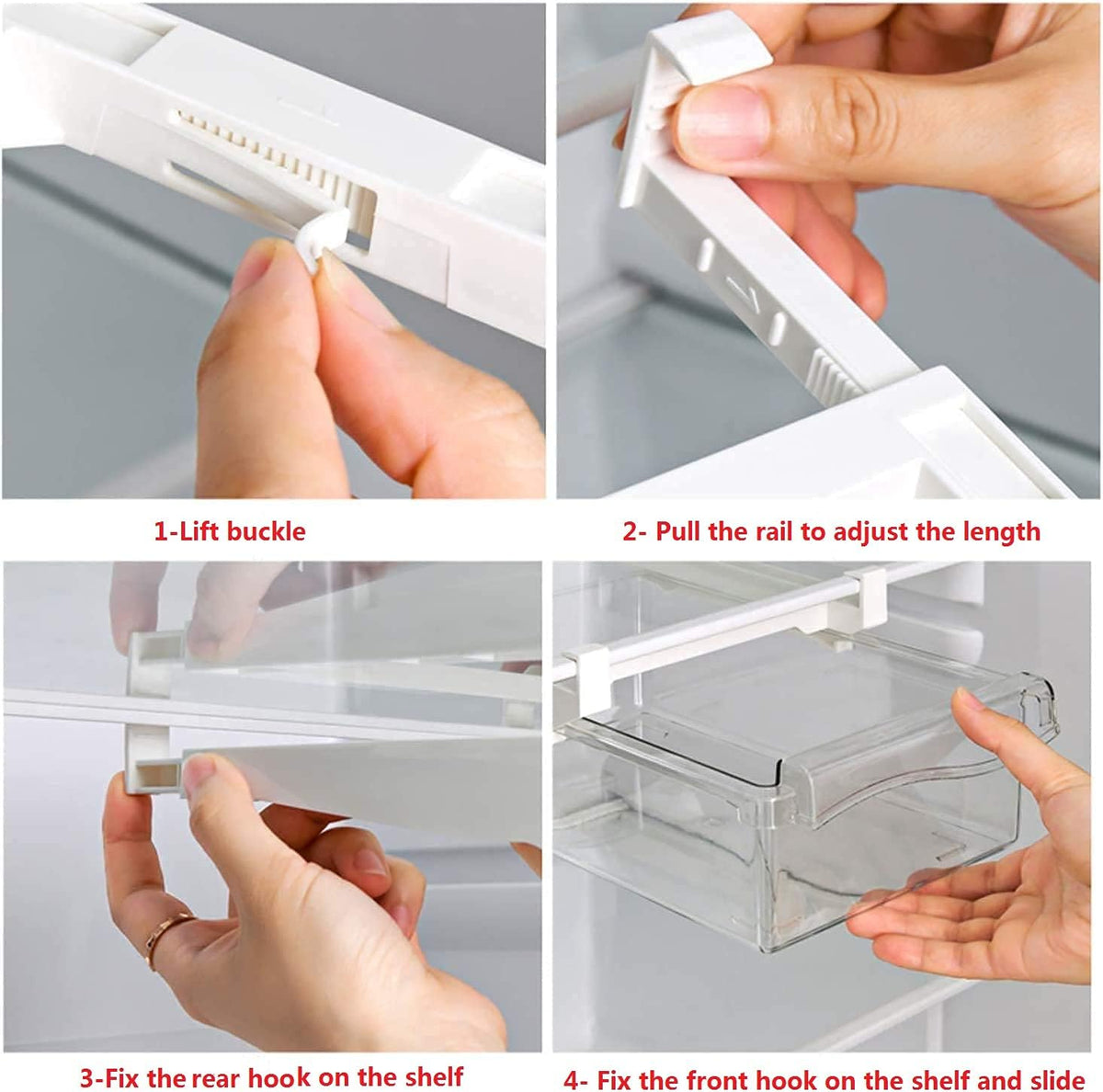 1-Lift buckle

2- Pull the rail to adjust the length

3-Fix the rear hook on the shelf

4- Fix the front hook on the shelf and slide