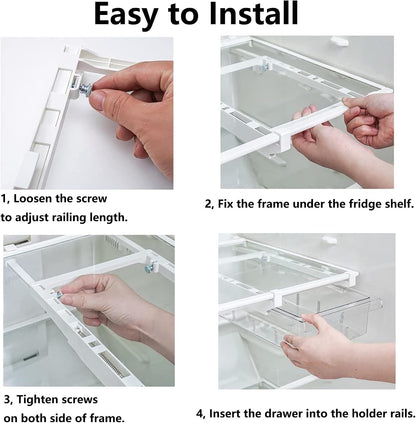 Easy to Install

1, Loosen the screw to adjust railing length.

2, Fix the frame under the fridge shelf.

3, Tighten screws on both side of frame.

4, Insert the drawer into the holder rails.